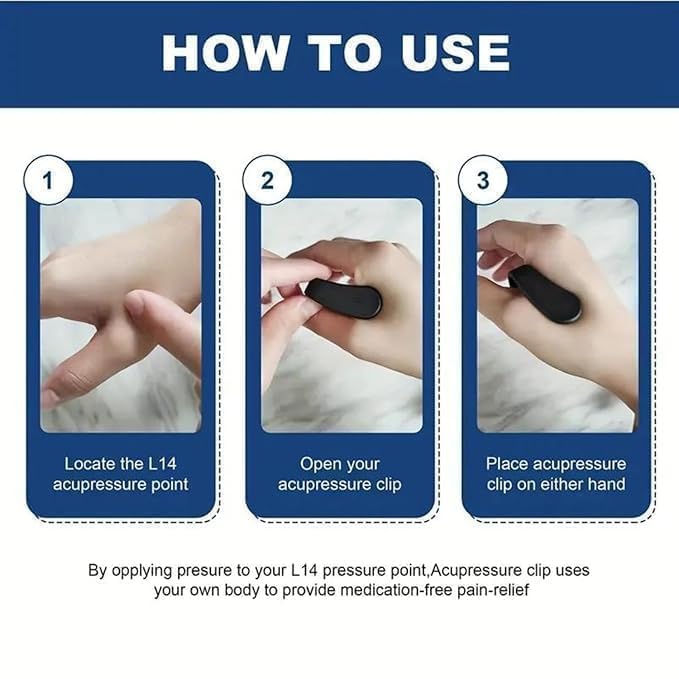 HOW TO USE

1

Locate the L14 acupressure point

2

Open your acupressure clip

3

Place acupressure clip on either hand

By opplying presure to your L14 pressure point,Acupressure clip uses your own body to provide medication-free pain-relief